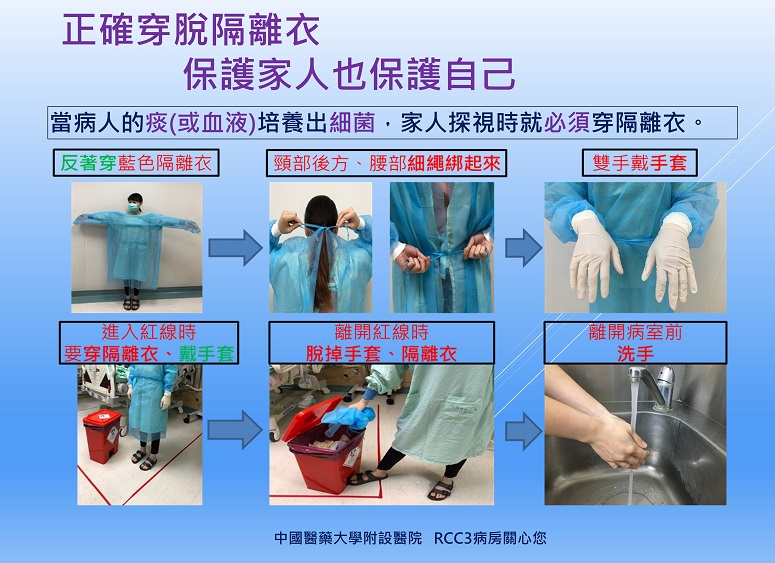 正確穿脫隔離衣
保護家人也保護自己

當病人的痰(或血液)培養出細菌，家人探視時就必須穿隔離衣。

反著穿藍色隔離衣

頸部後方、腰部細繩綁起來

雙手戴手套

進入紅線時
要穿隔離衣、戴手套

離開紅線時
脫掉手套、隔離衣

離開病室前
洗手

中國醫藥大學附設醫院 RCC3病房關心您